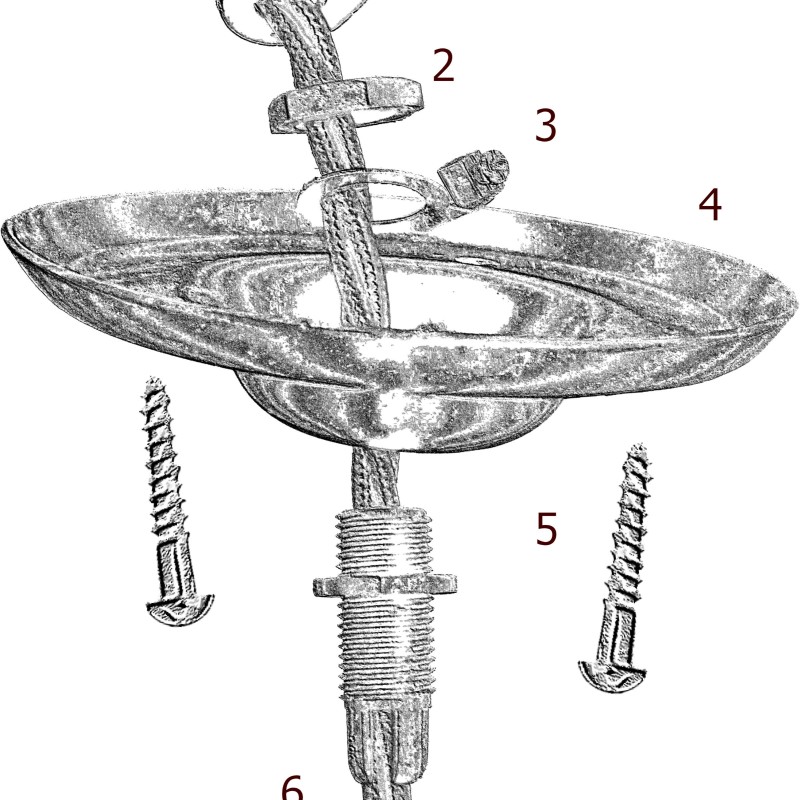 2
3
4
5
6